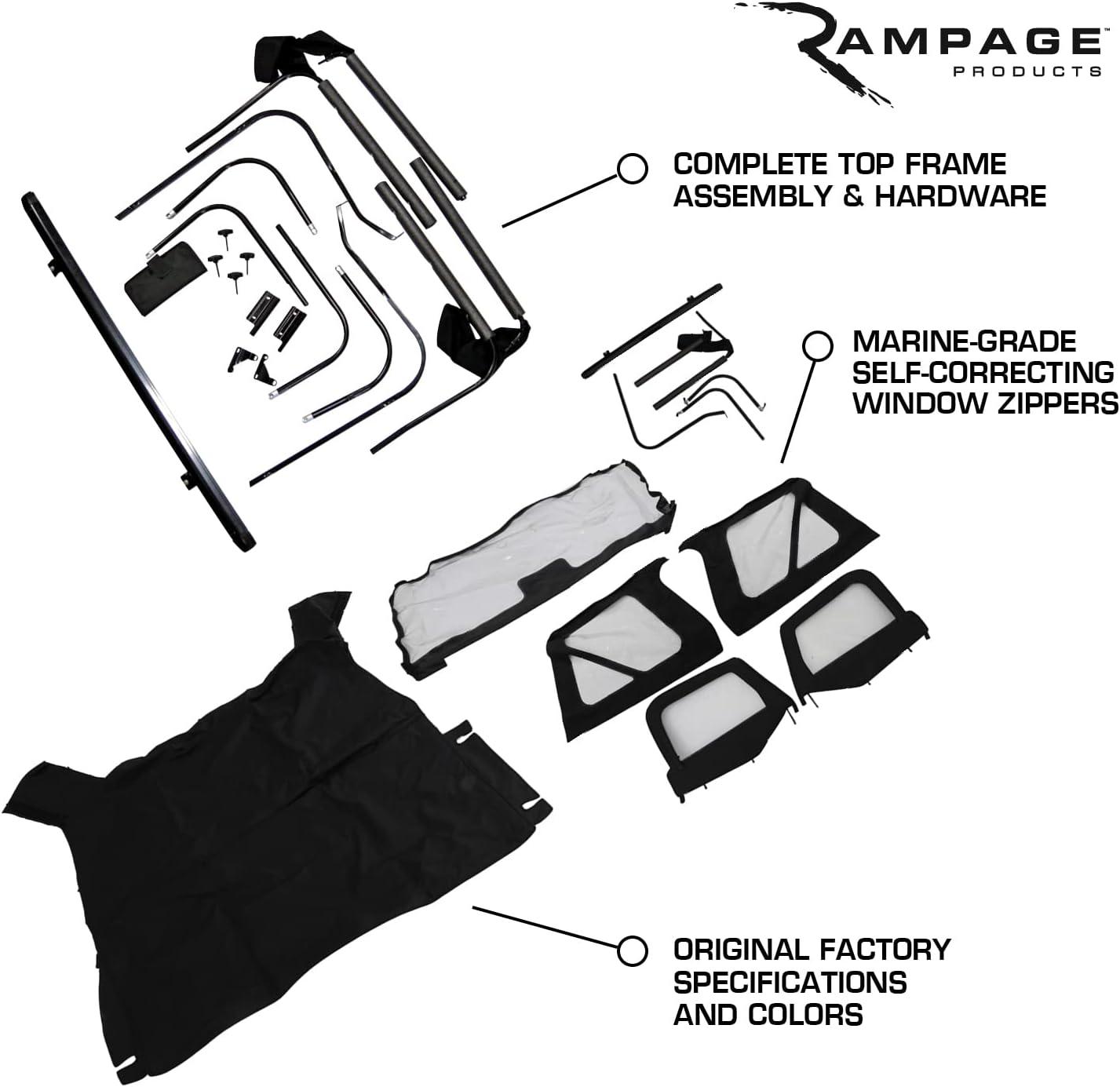 RAMPAGE™
PRODUCTS

COMPLETE TOP FRAME ASSEMBLY & HARDWARE

MARINE-GRADE SELF-CORRECTING WINDOW ZIPPERS

ORIGINAL FACTORY SPECIFICATIONS AND COLORS