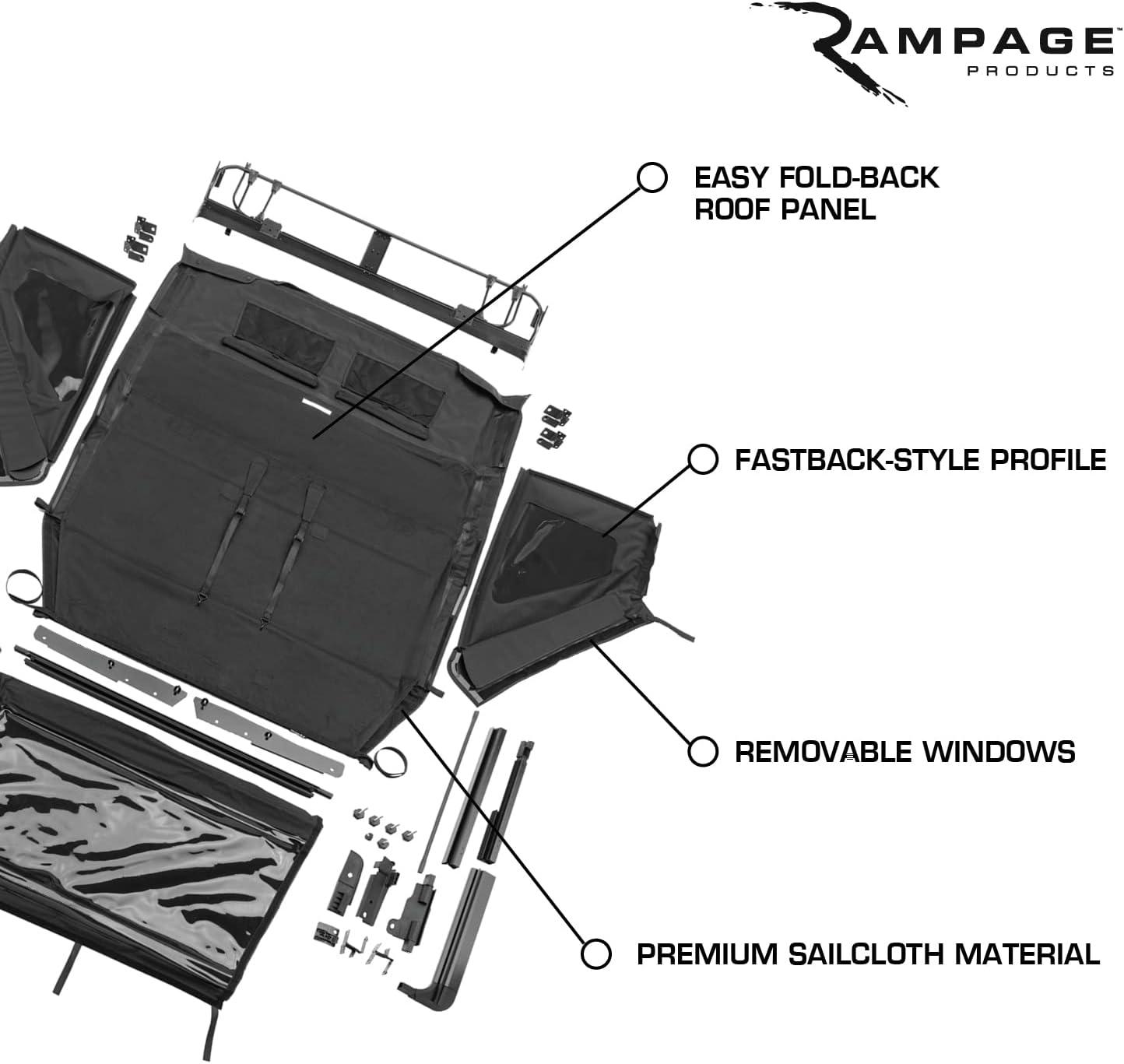 RAMPAGE™
PRODUCTS

EASY FOLD-BACK ROOF PANEL

FASTBACK-STYLE PROFILE

REMOVABLE WINDOWS

PREMIUM SAILCLOTH MATERIAL